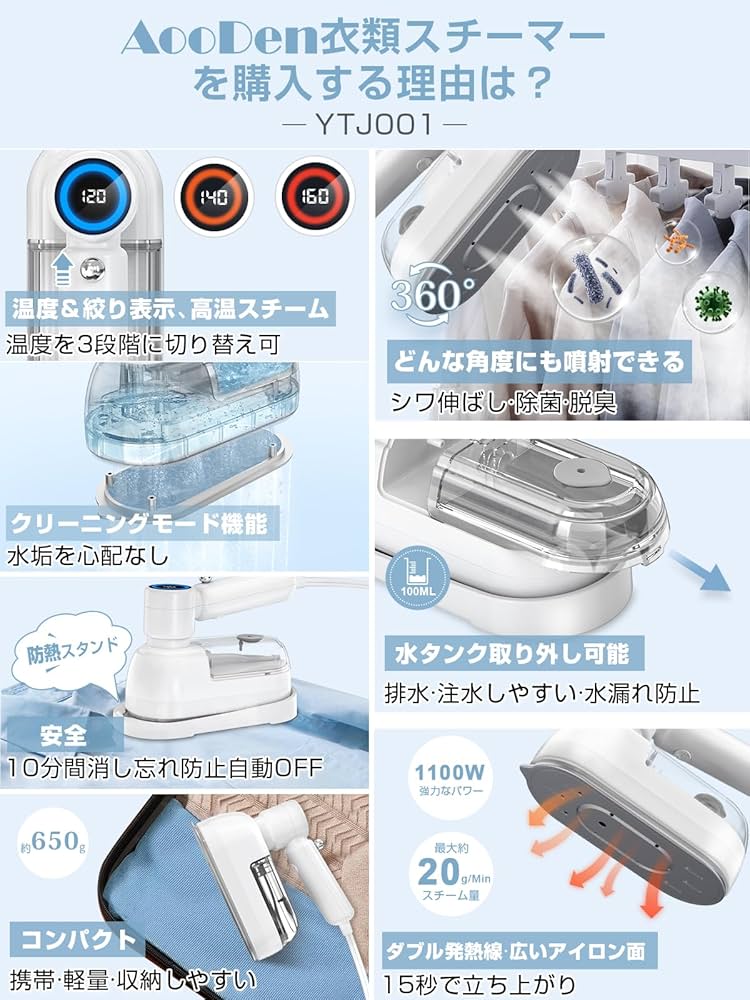 AooDen衣類スチーマーを購入する理由は？

— YTJ001 —

120

140

160

温度＆絞り表示、高温スチーム

温度を3段階に切り替え可

クリーニングモード機能

水垢を心配なし

防熱スタンド

安全

10分間消し忘れ防止自動OFF

約650g

コンパクト

携帯·軽量·収納しやすい

360°

どんな角度にも噴射できる

シワ伸ばし·除菌·脱臭

100ML

水タンク取り外し可能

排水·注水しやすい·水漏れ防止

1100W 強力なパワー

最大約 20g/Min スチーム量

ダブル発熱線·広いアイロン面

15秒で立ち上がり